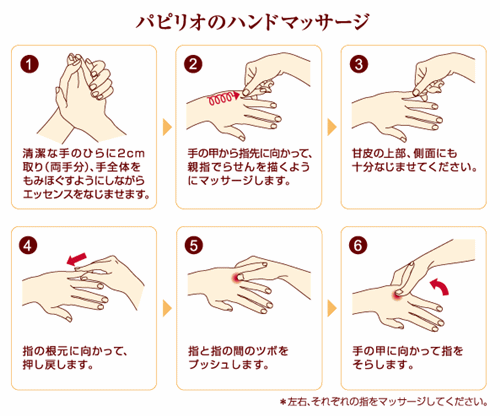 パピリオのハンドマッサージ

1
清潔な手のひらに2cm取り（両手分）、手全体をもみほぐすようにしながらエッセンスをなじませます。

2
手の甲から指先に向かって、親指でらせんを描くようにマッサージします。

3
甘皮の上部、側面にも十分なじませてください。

4
指の根元に向かって、押し戻します。

5
指と指の間のツボをプッシュします。

6
手の甲に向かって指をそらします。

＊左右、それぞれの指をマッサージしてください。